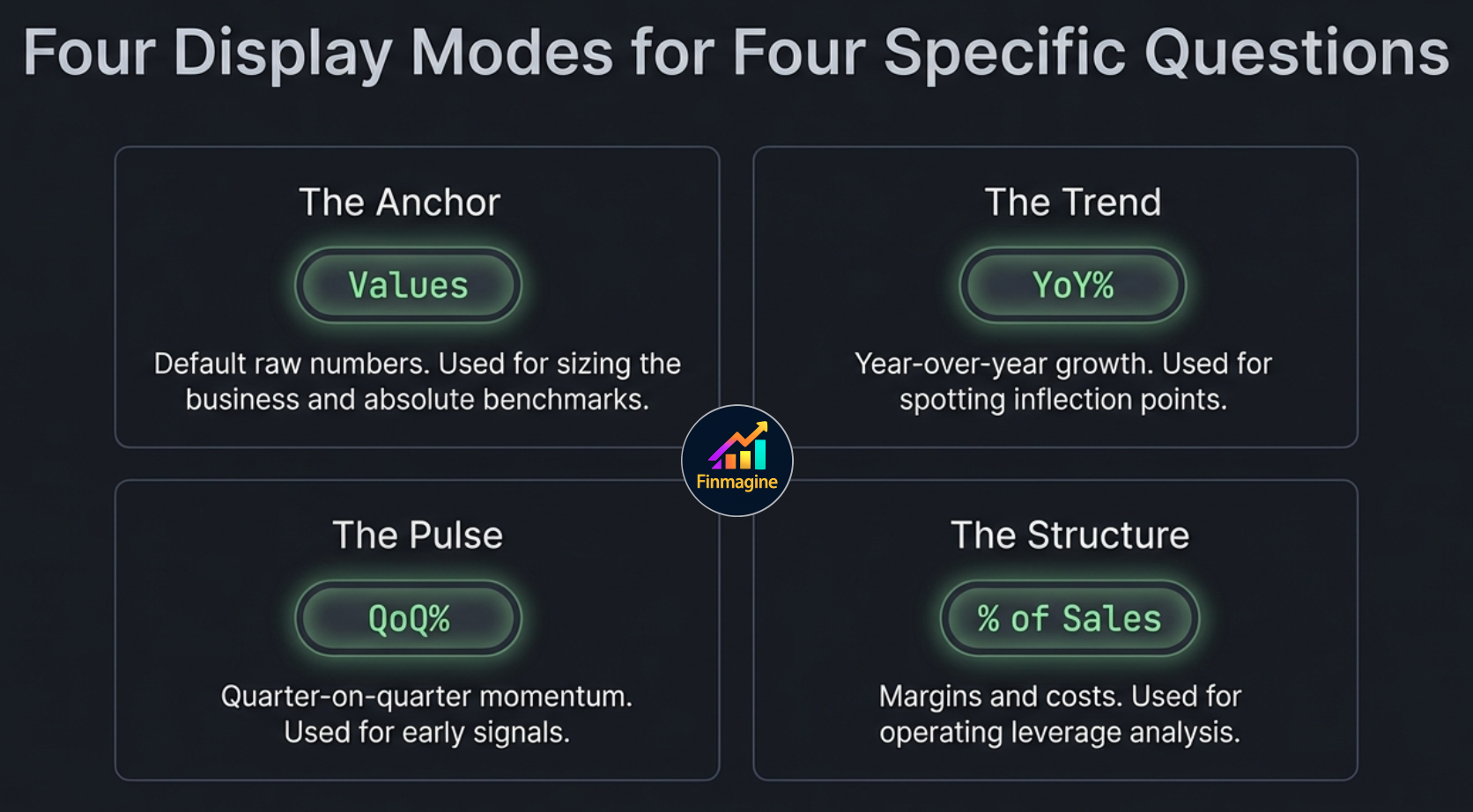 Four Display Modes for Four Specific Questions

The Anchor

Values

Default raw numbers. Used for sizing the business and absolute benchmarks.

The Trend

YoY%

Year-over-year growth. Used for spotting inflection points.

Finmagine

The Pulse

QoQ%

Quarter-on-quarter momentum. Used for early signals.

The Structure

% of Sales

Margins and costs. Used for operating leverage analysis.